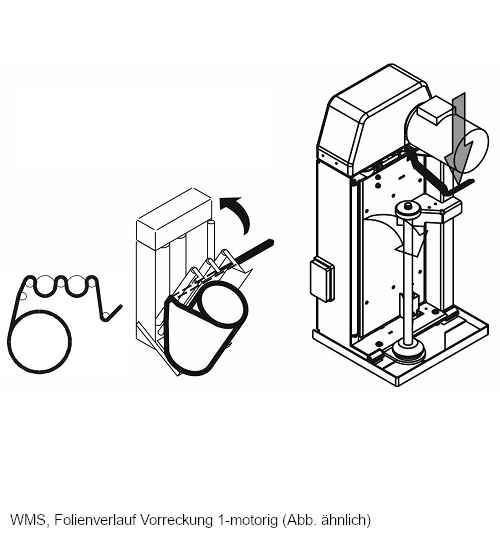 WMS, Folienverlauf Vorreckung 1-motorig (Abb. ähnlich)